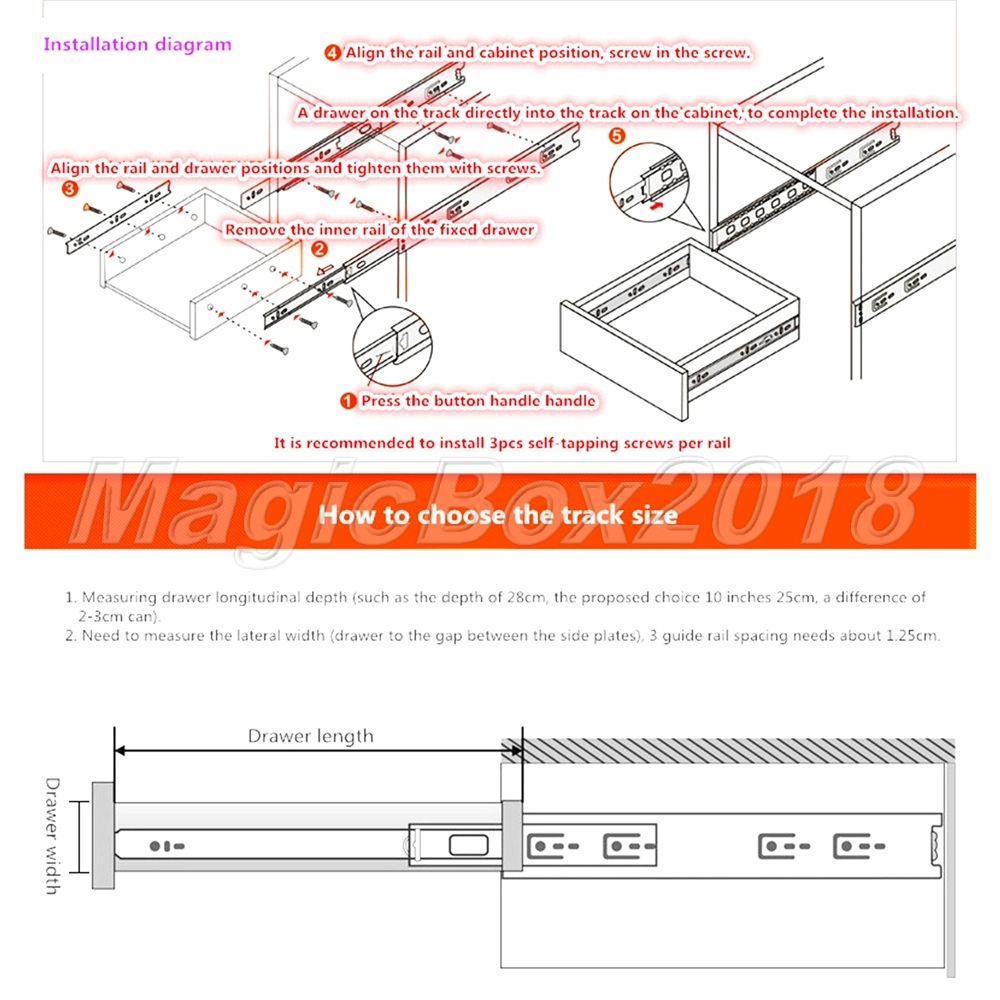 Installation diagram

4 Align the rail and cabinet position, screw in the screw.

A drawer on the track directly into the track on the cabinet, to complete the installation.

5

Align the rail and drawer positions and tighten them with screws.

3

Remove the inner rail of the fixed drawer

2

1 Press the button handle handle

It is recommended to install 3pcs self-tapping screws per rail

MagicBox2018

How to choose the track size

1. Measuring drawer longitudinal depth (such as the depth of 28cm, the proposed choice 10 inches 25cm, a difference of 2-3cm can).
2. Need to measure the lateral width (drawer to the gap between the side plates), 3 guide rail spacing needs about 1.25cm.

Drawer length

Drawer width