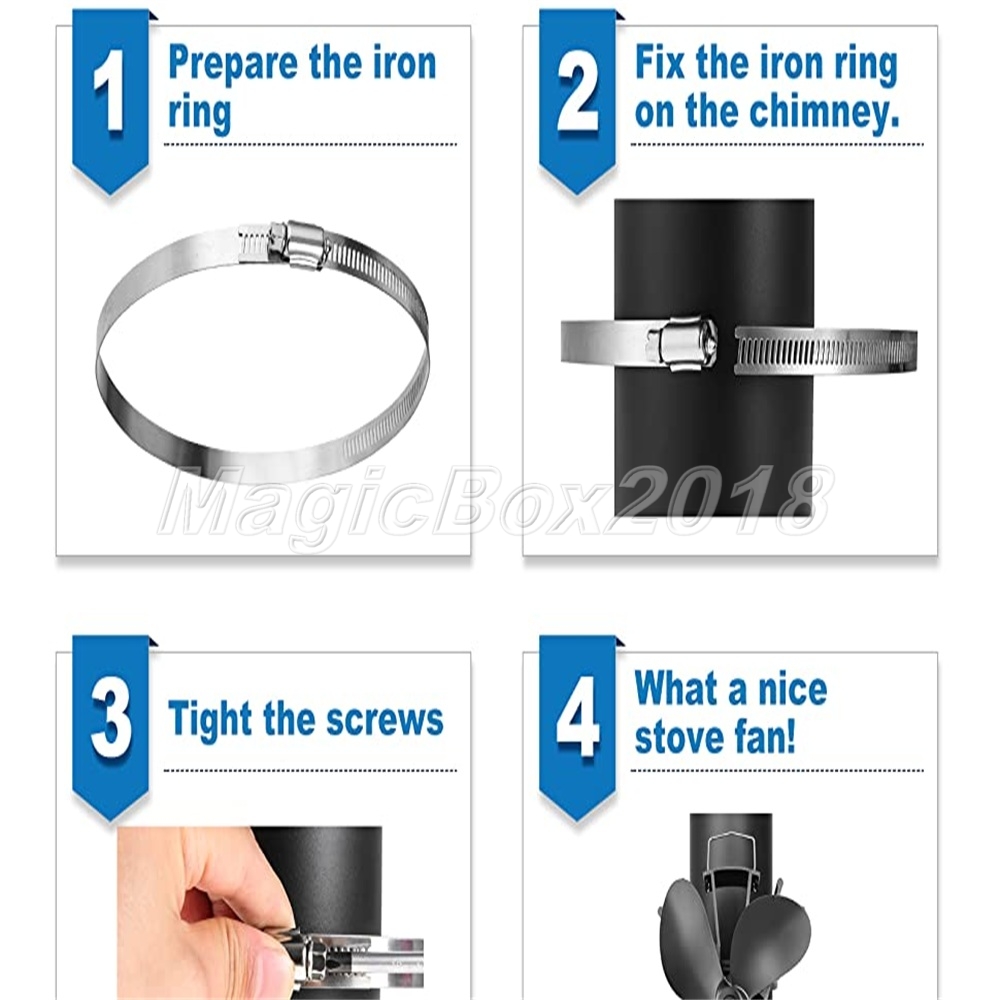 1
Prepare the iron ring

2
Fix the iron ring on the chimney.

MagicBox2018

3
Tight the screws

4
What a nice stove fan!