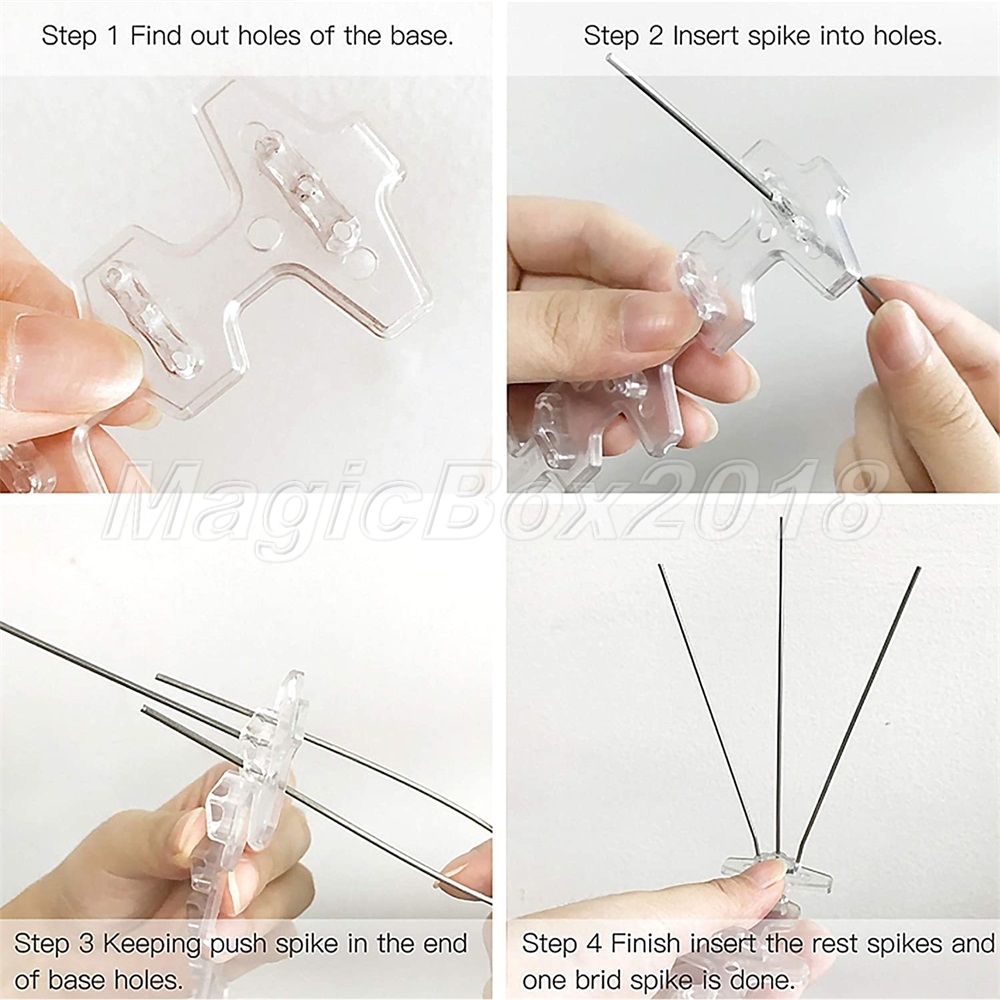 Step 1 Find out holes of the base.

Step 2 Insert spike into holes.

MagicBox2018

Step 3 Keeping push spike in the end of base holes.

Step 4 Finish insert the rest spikes and one brid spike is done.