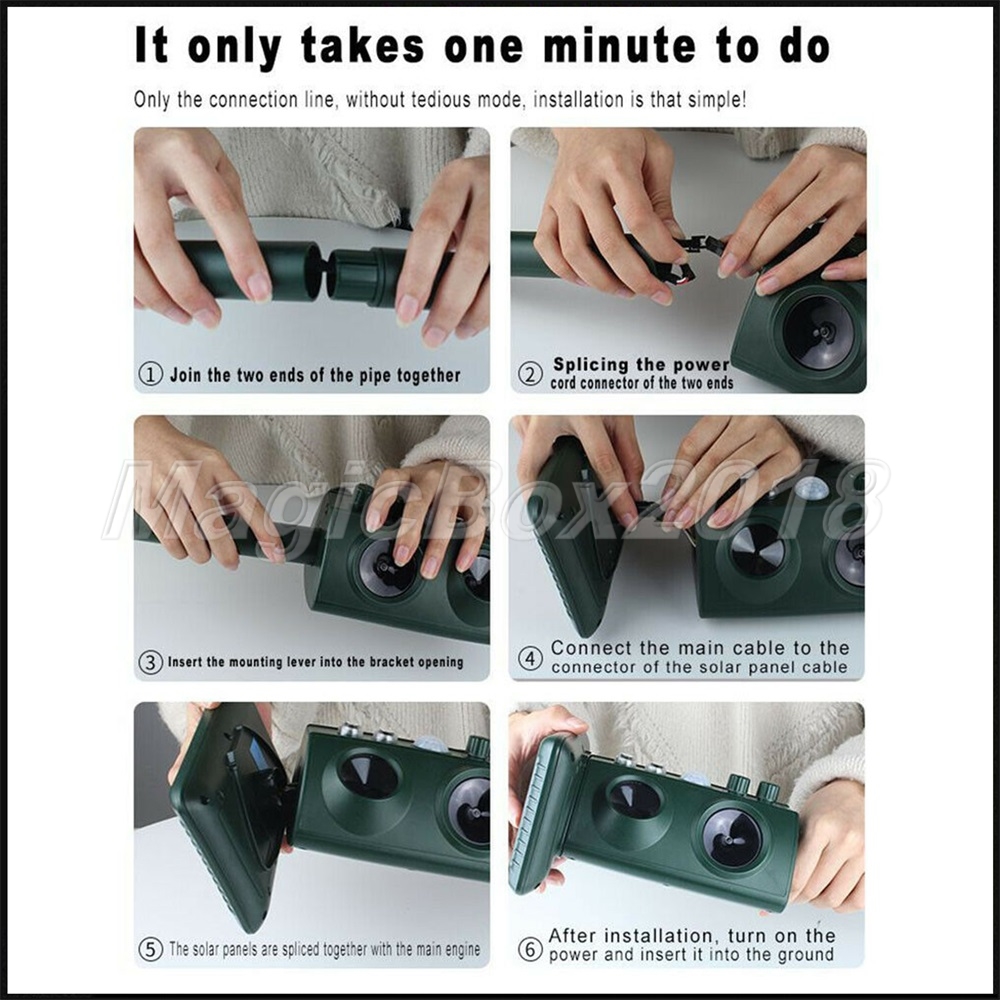 It only takes one minute to do

Only the connection line, without tedious mode, installation is that simple!

① Join the two ends of the pipe together

② Splicing the power cord connector of the two ends

MagicBox2018

③ Insert the mounting lever into the bracket opening

④ Connect the main cable to the connector of the solar panel cable

⑤ The solar panels are spliced together with the main engine

⑥ After installation, turn on the power and insert it into the ground