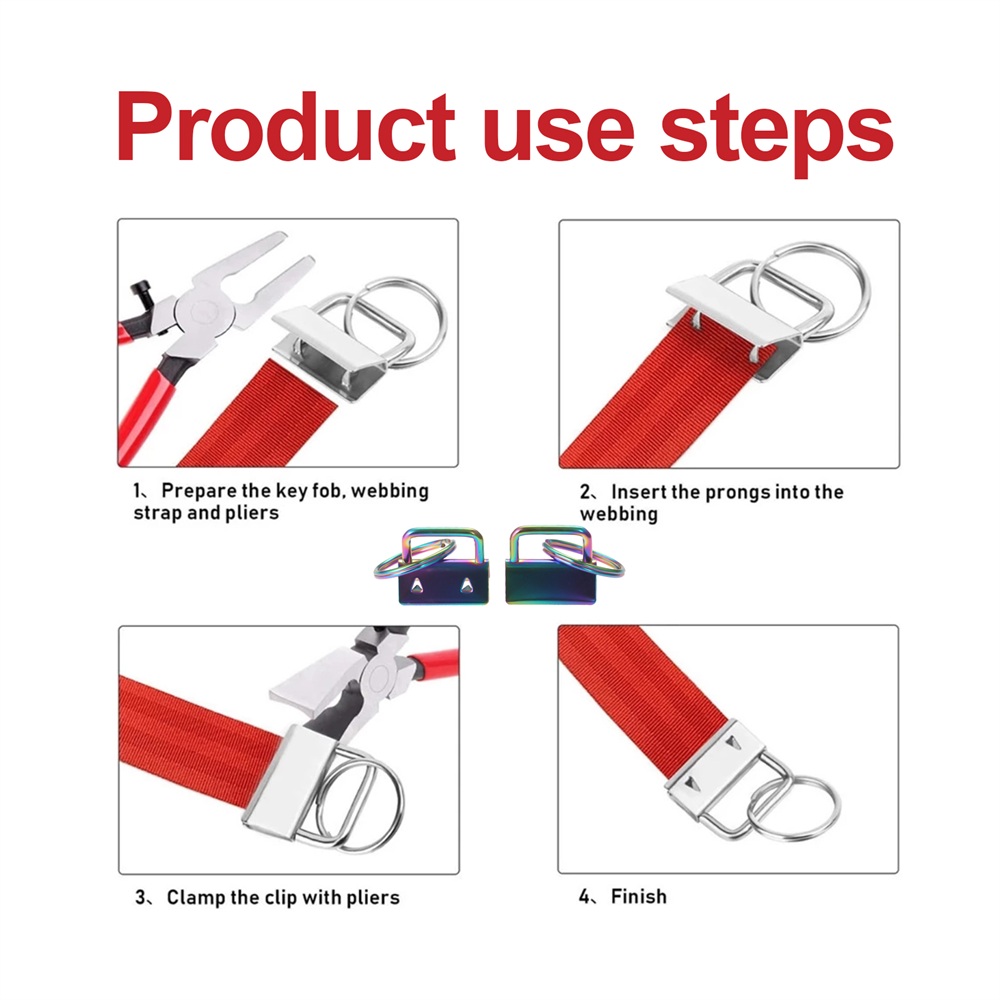 Product use steps

1、Prepare the key fob, webbing strap and pliers

2、Insert the prongs into the webbing

3、Clamp the clip with pliers

4、Finish