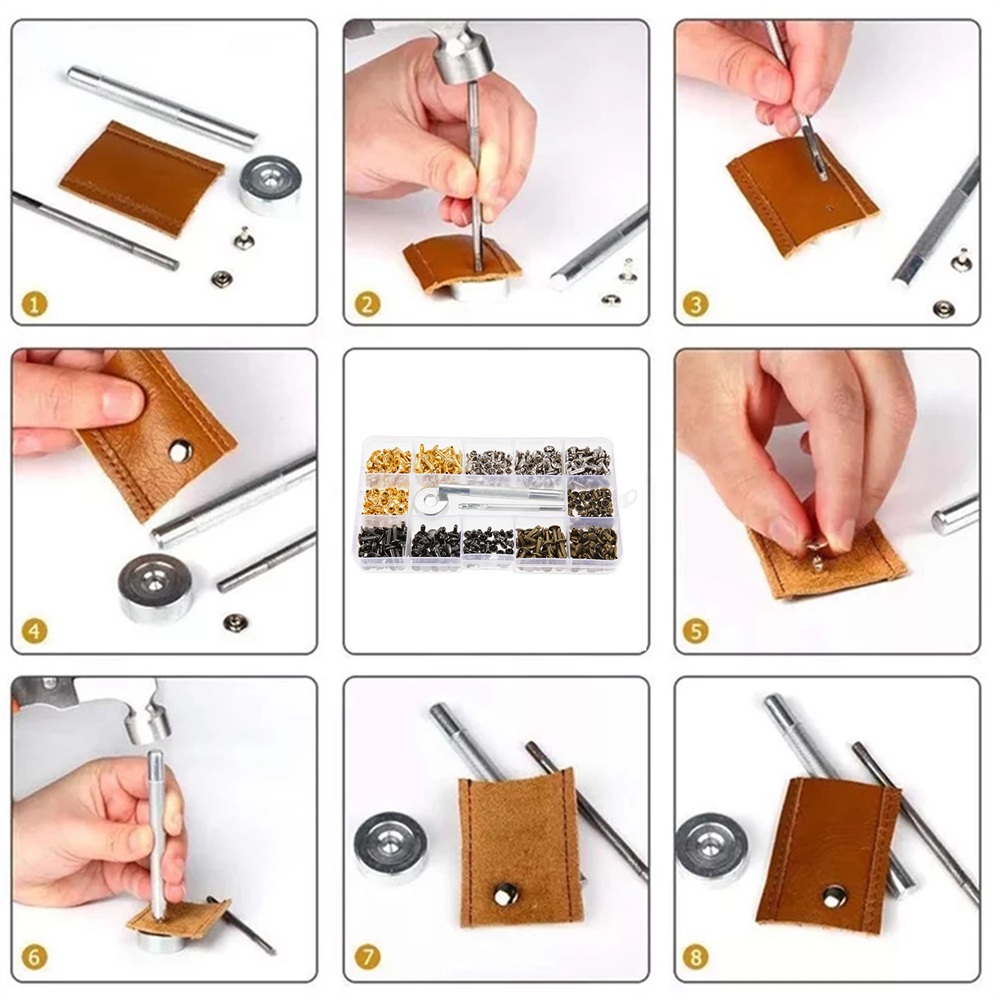 1

2

3

4

5

6

7

8