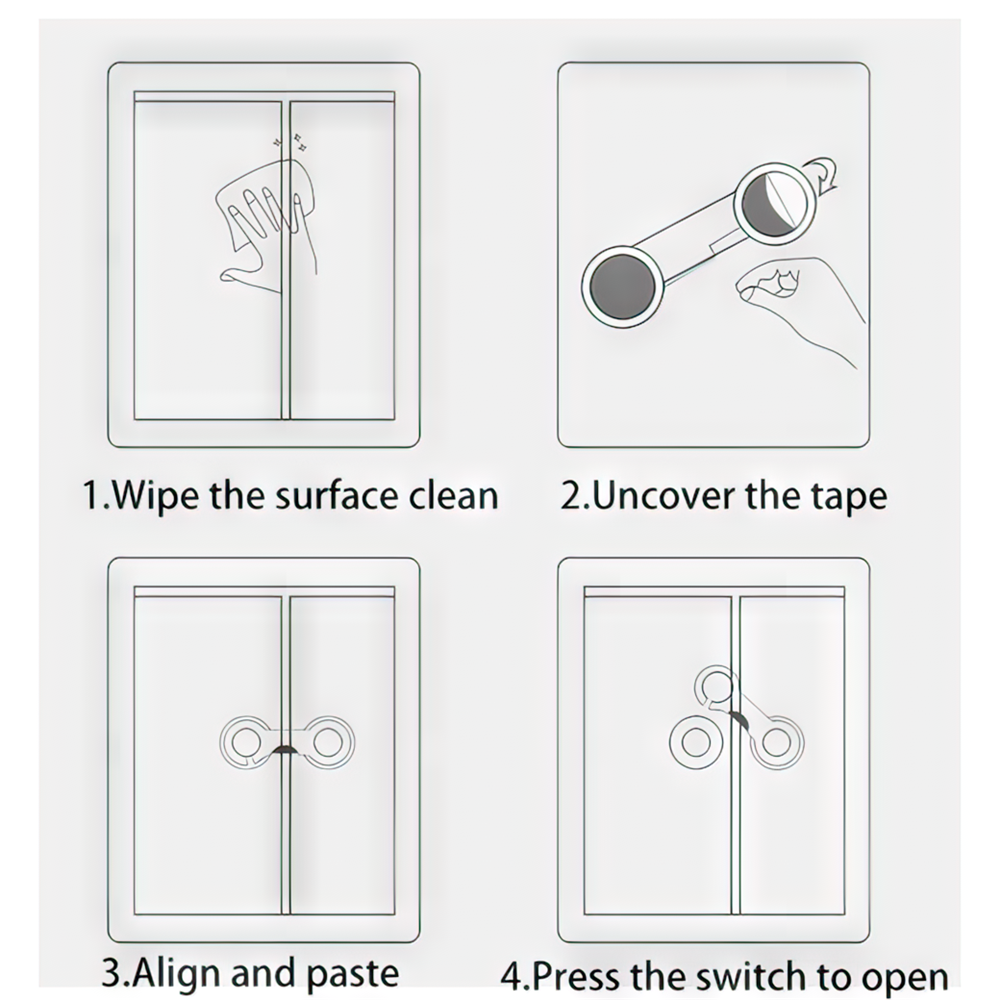 1.Wipe the surface clean

2.Uncover the tape

3.Align and paste

4.Press the switch to open