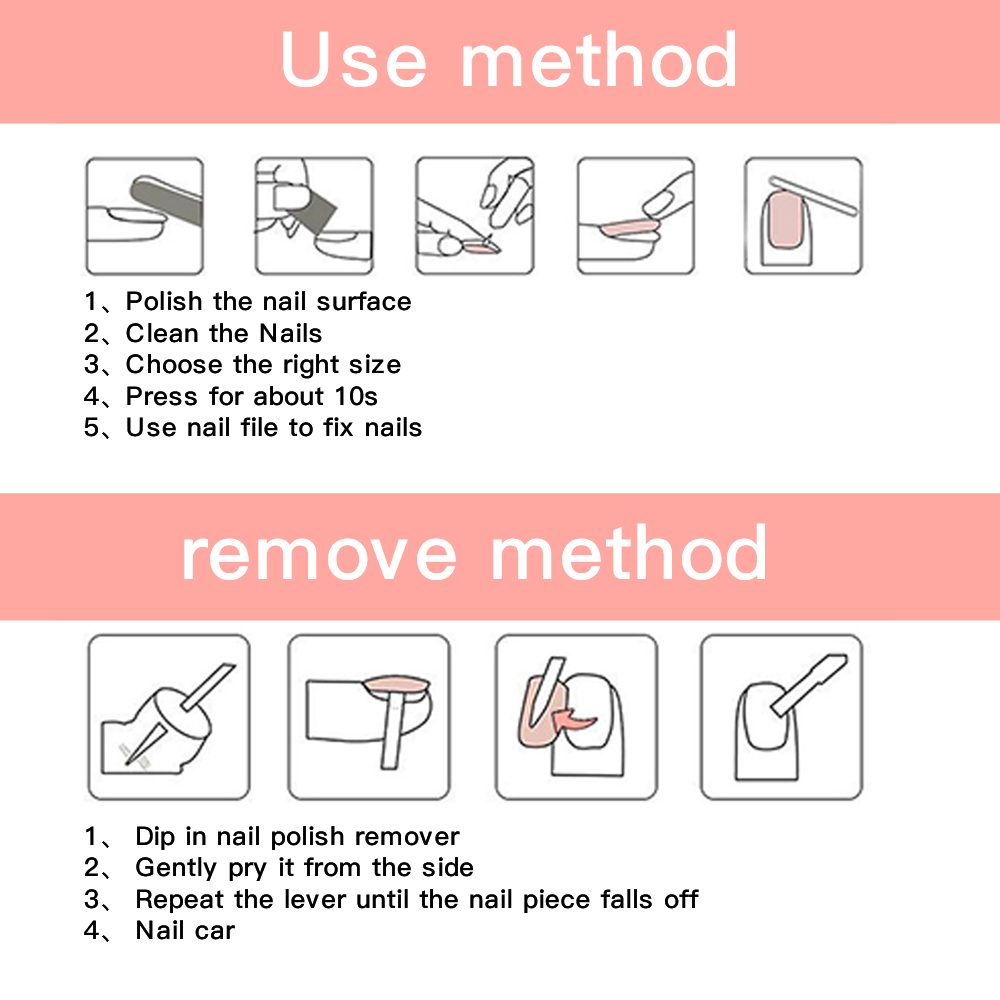 Use method

1、Polish the nail surface
2、Clean the Nails
3、Choose the right size
4、Press for about 10s
5、Use nail file to fix nails

remove method

1、 Dip in nail polish remover
2、 Gently pry it from the side
3、 Repeat the lever until the nail piece falls off
4、 Nail car