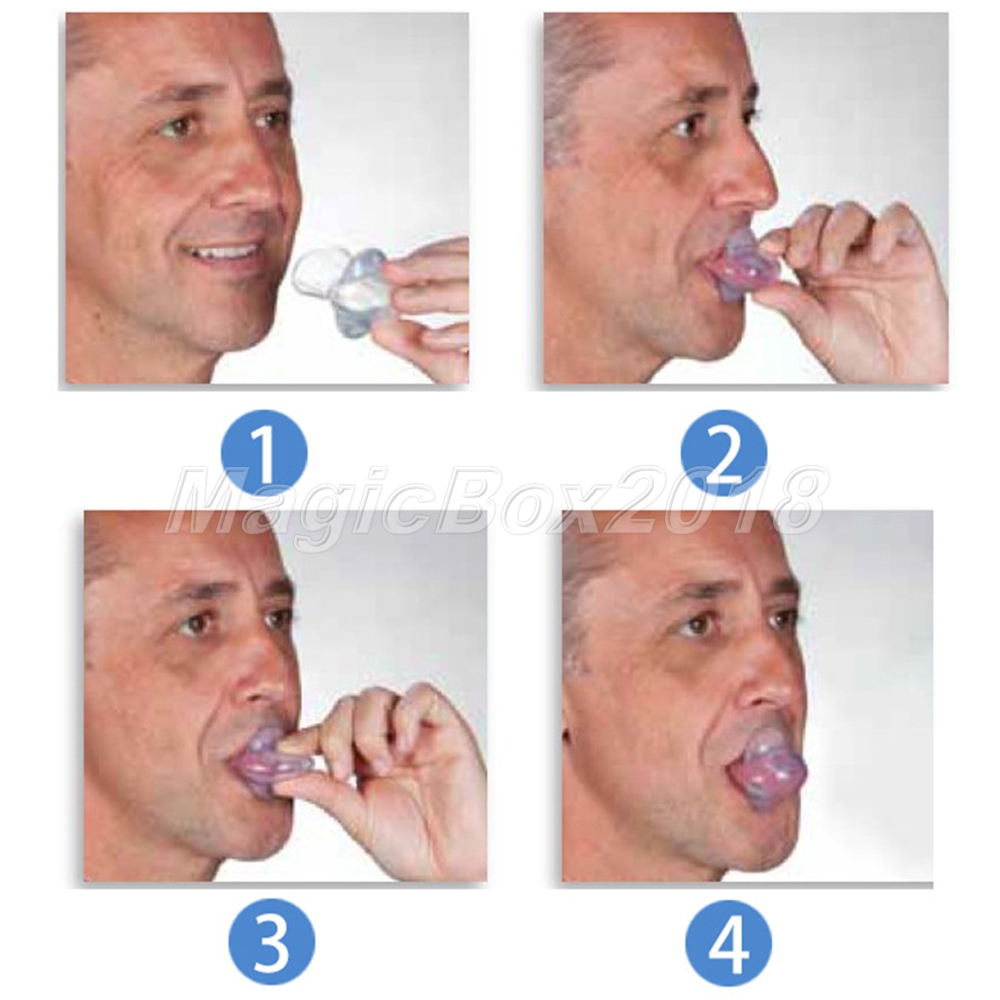 1
2
MagicBox2018
3
4