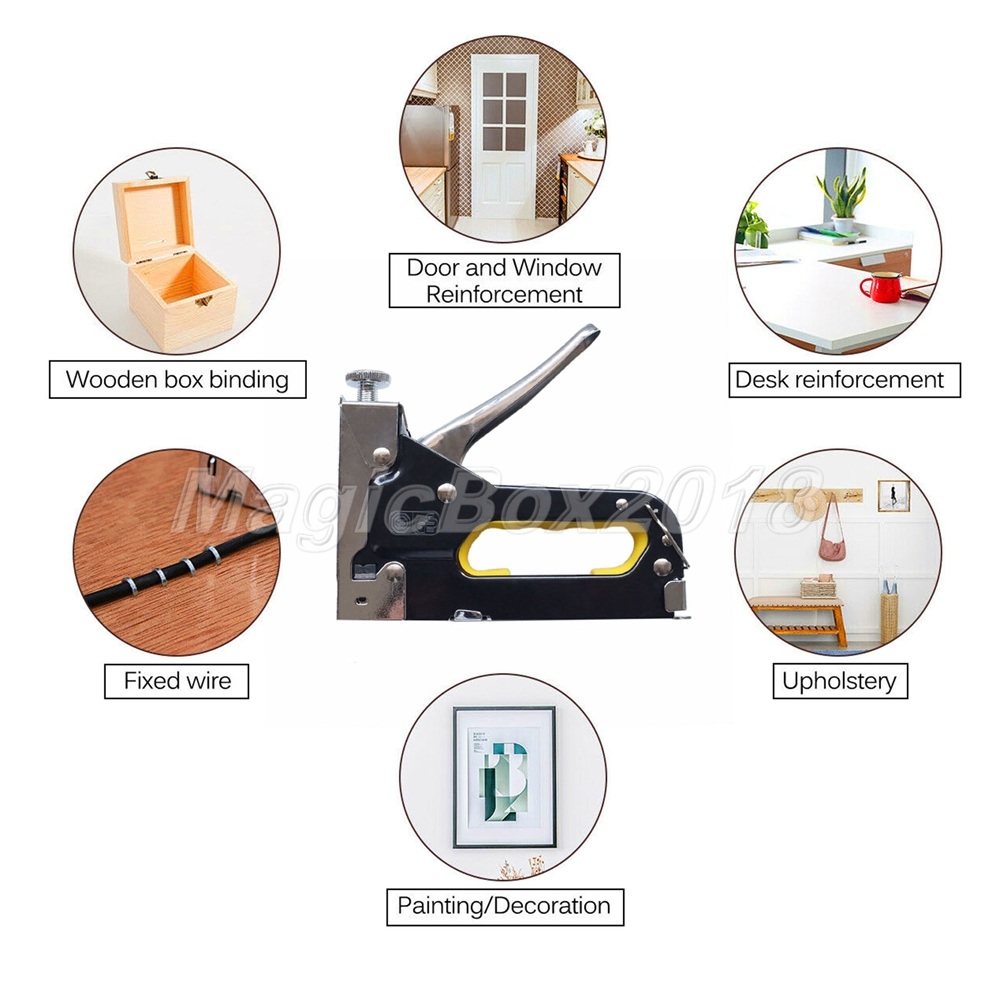 Door and Window Reinforcement

Wooden box binding

Desk reinforcement

MagicBox2018

Fixed wire

Upholstery

Painting/Decoration