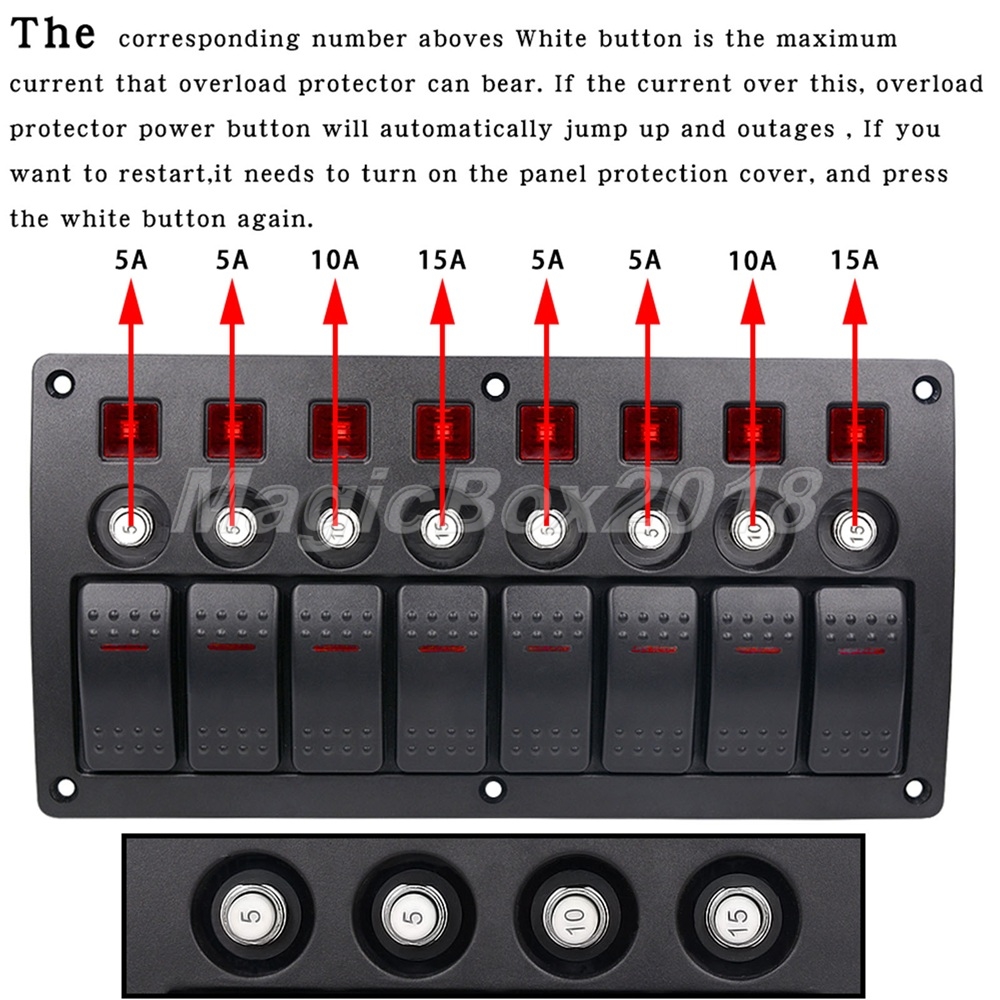 The corresponding number aboves White button is the maximum current that overload protector can bear. If the current over this, overload protector power button will automatically jump up and outages , If you want to restart,it needs to turn on the panel protection cover, and press the white button again.

5A 5A 10A 15A 5A 5A 10A 15A

MagicBox2018

5 5 10 15 5 5 10 15

5 5 10 15