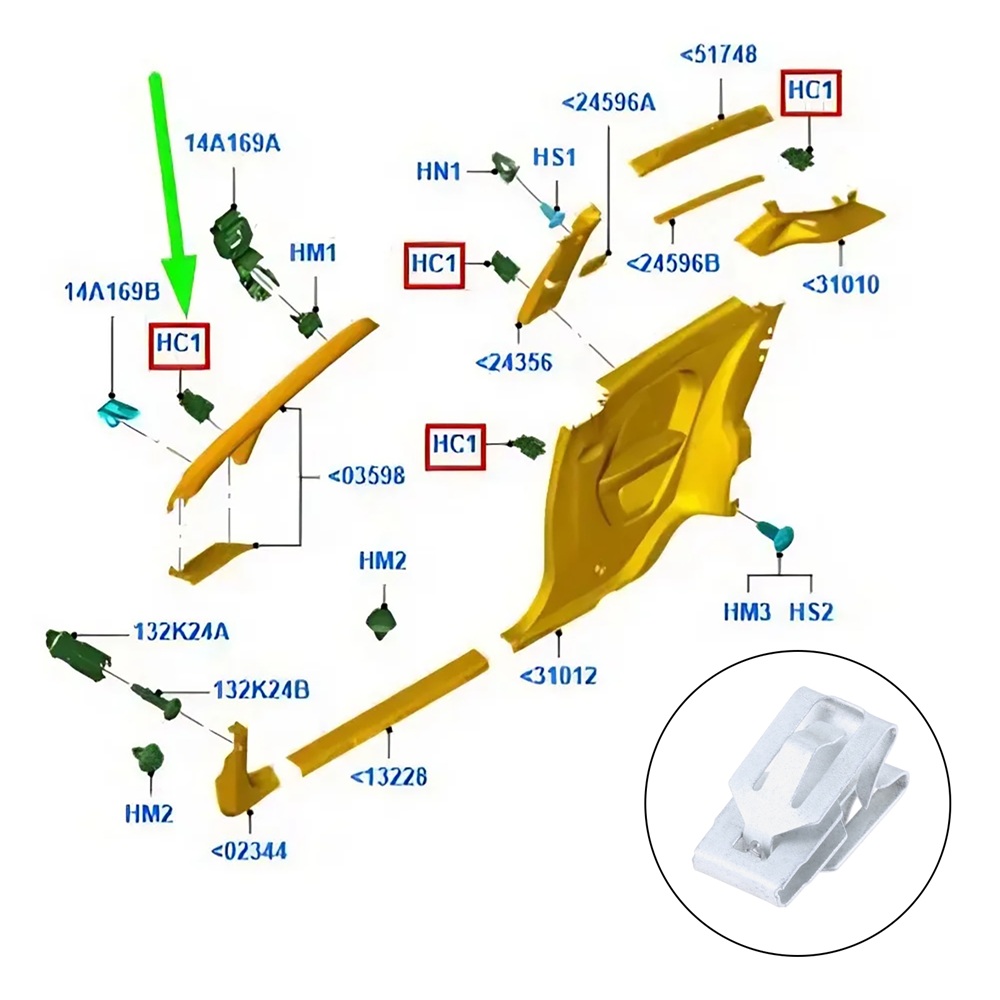 <51748
HC1
<24596A
14A169A
HN1
HS1
HM1
HC1
<24596B
<31010
14A169B
HC1
<24356
HC1
<03598
HM2
HM3
HS2
132K24A
<31012
132K24B
<13228
HM2
<02344