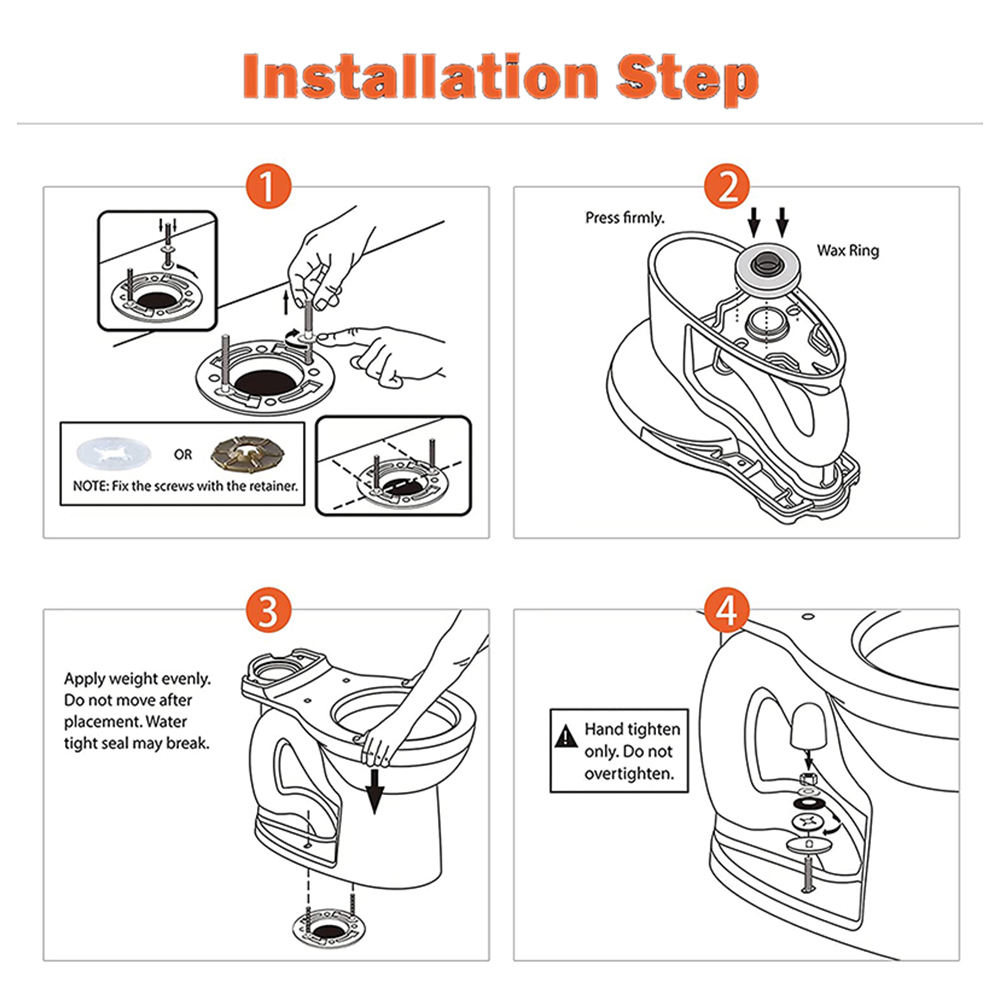 Installation Step

1

OR

NOTE: Fix the screws with the retainer.

2

Press firmly.

Wax Ring

3

Apply weight evenly. Do not move after placement. Water tight seal may break.

4

Hand tighten only. Do not overtighten.