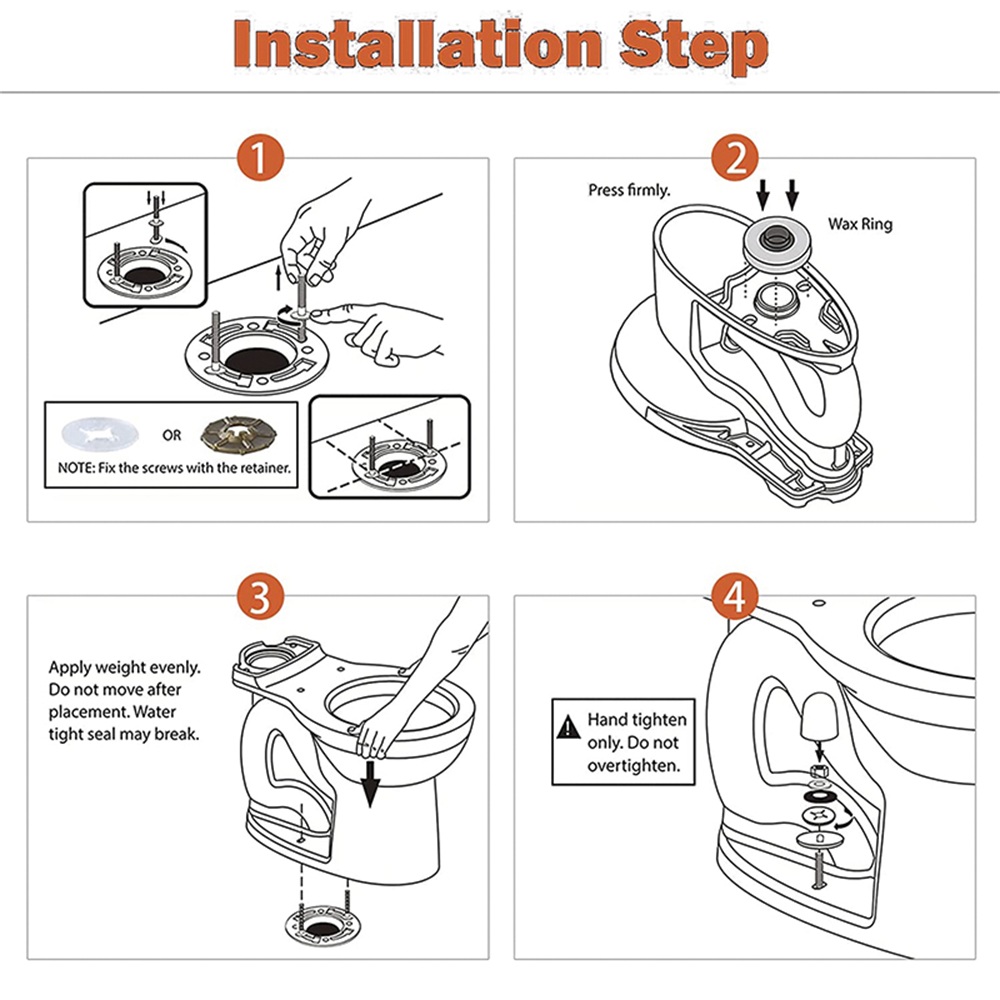 Installation Step

1

OR

NOTE: Fix the screws with the retainer.

2

Press firmly.

Wax Ring

3

Apply weight evenly. Do not move after placement. Water tight seal may break.

4

Hand tighten only. Do not overtighten.